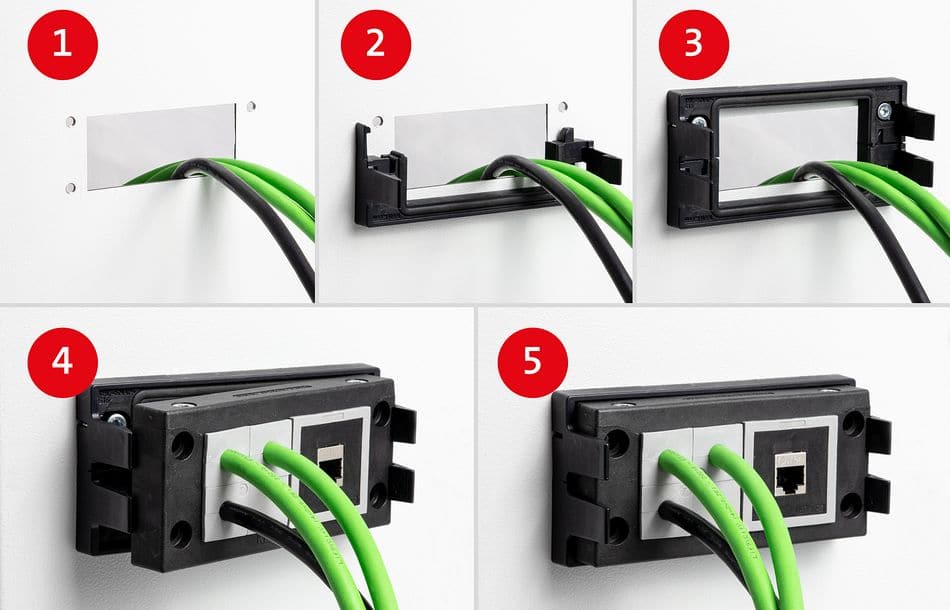 1

2

3

4

5